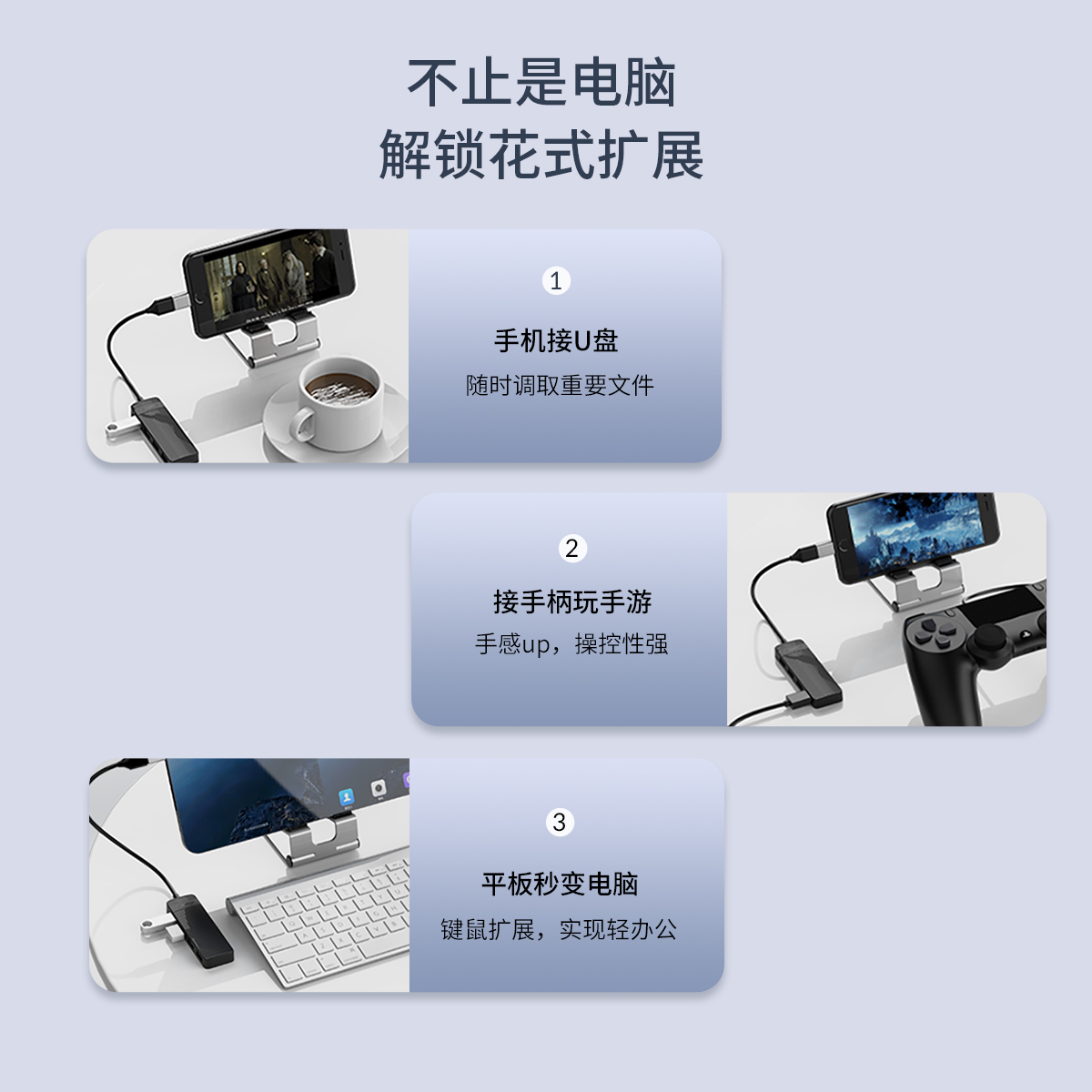 不止是电脑
解锁花式扩展

1

手机接U盘

随时调取重要文件

2

接手柄玩手游

手感up，操控性强

3

平板秒变电脑

键鼠扩展，实现轻办公